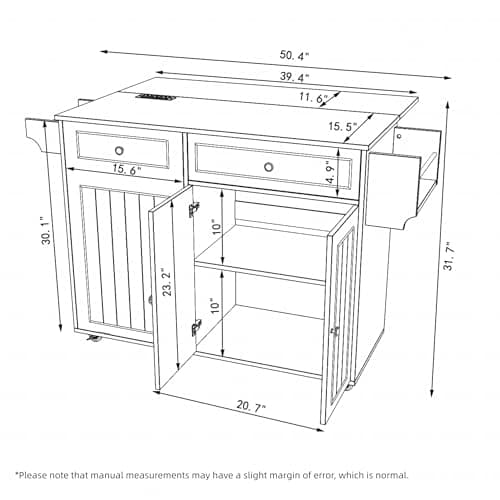 50. 4"
39. 4"
11. 6"
15. 5"
15. 6"
4. 9"
30. 1"
10"
23. 2"
10"
31. 7"
20. 7"

*Please note that manual measurements may have a slight margin of error, which is normal.