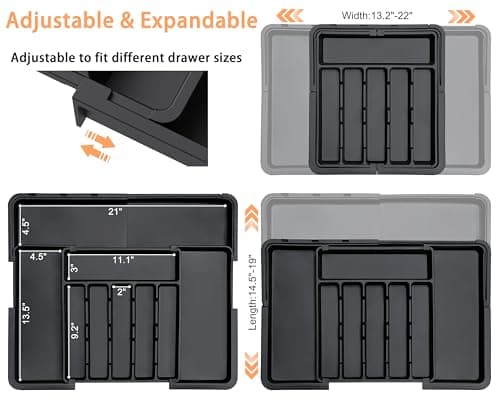 Adjustable & Expandable

Adjustable to fit different drawer sizes

Width:13.2"-22"

21"

4.5"

4.5"

11.1"

3"

2"

13.5"

9.2"

Length:14.5"-19"