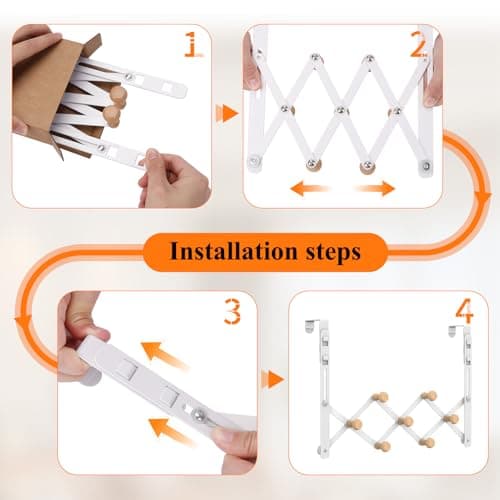 1

2

Installation steps

3

4