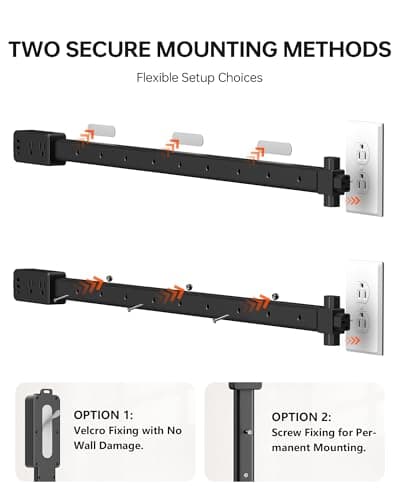 TWO SECURE MOUNTING METHODS

Flexible Setup Choices

OPTION 1:
Velcro Fixing with No Wall Damage.

OPTION 2:
Screw Fixing for Permanent Mounting.