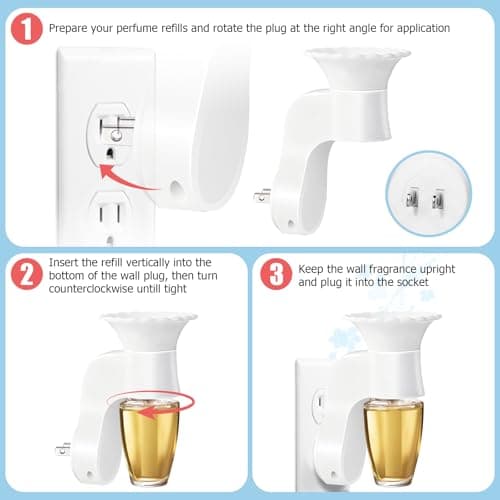 1 Prepare your perfume refills and rotate the plug at the right angle for application

2 Insert the refill vertically into the bottom of the wall plug, then turn counterclockwise untill tight

3 Keep the wall fragrance upright and plug it into the socket