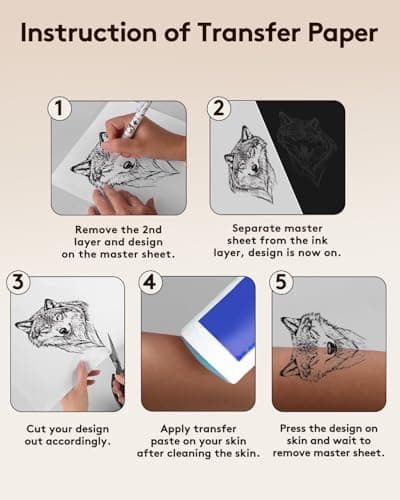 Instruction of Transfer Paper

1

Remove the 2nd layer and design on the master sheet.

2

Separate master sheet from the ink layer, design is now on.

3

Cut your design out accordingly.

4

Apply transfer paste on your skin after cleaning the skin.

5

Press the design on skin and wait to remove master sheet.