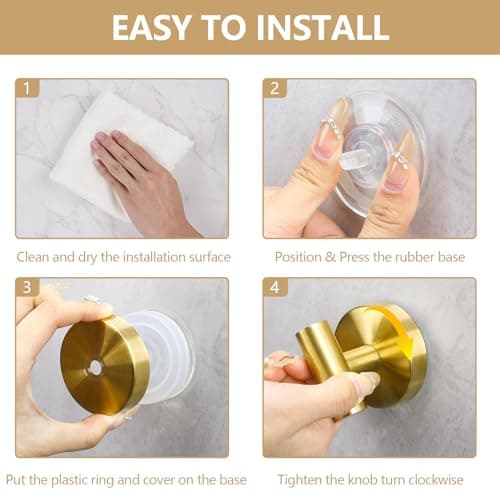 EASY TO INSTALL

1

Clean and dry the installation surface

2

Position & Press the rubber base

3

Put the plastic ring and cover on the base

4

Tighten the knob turn clockwise