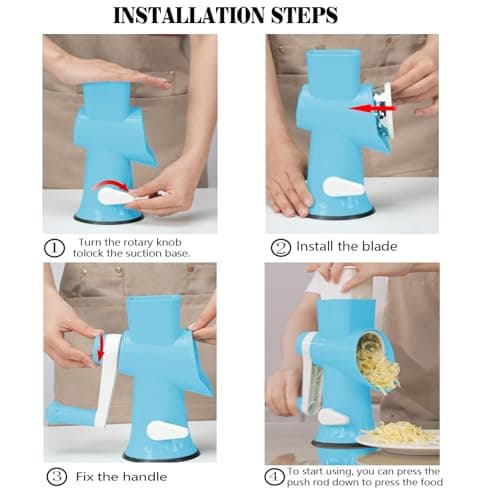 INSTALLATION STEPS

① Turn the rotary knob tolock the suction base.

② Install the blade

③ Fix the handle

④ To start using, you can press the push rod down to press the food