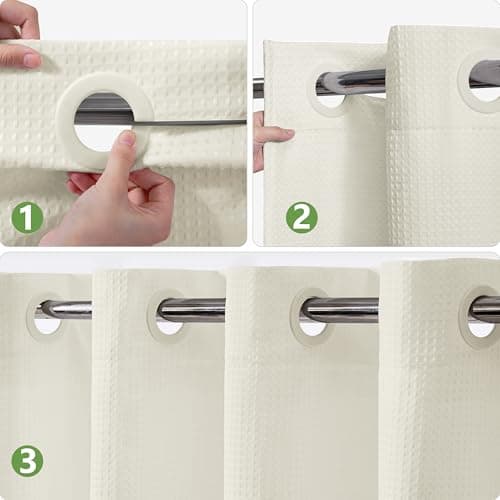 1

2

3