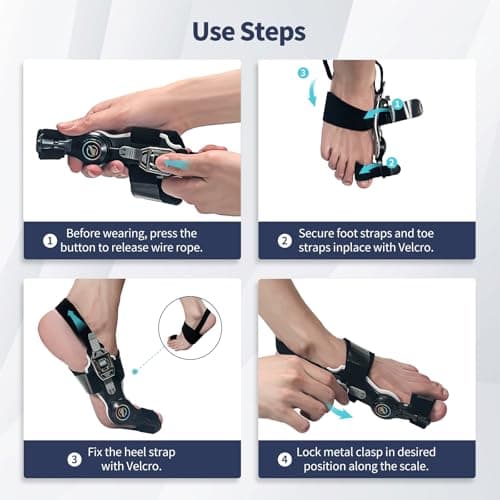 Use Steps

3

1

2

1 Before wearing, press the button to release wire rope.

2 Secure foot straps and toe straps inplace with Velcro.

3 Fix the heel strap with Velcro.

4 Lock metal clasp in desired position along the scale.