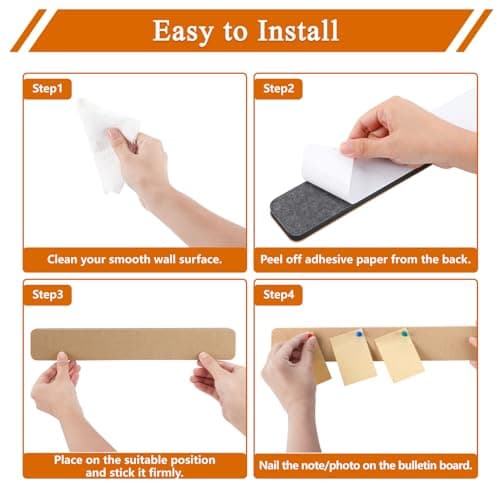 Easy to Install

Step1

Clean your smooth wall surface.

Step2

Peel off adhesive paper from the back.

Step3

Place on the suitable position and stick it firmly.

Step4

Nail the note/photo on the bulletin board.