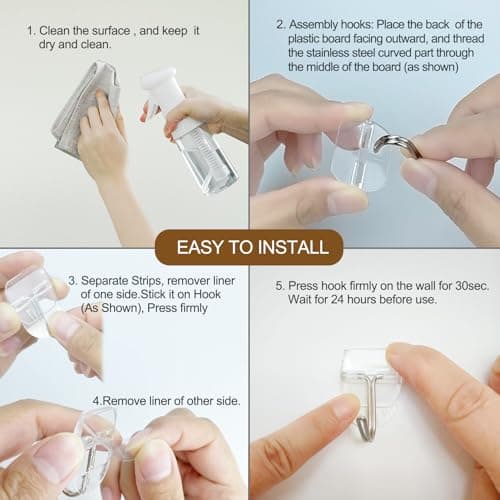 1. Clean the surface , and keep it dry and clean.

2. Assembly hooks: Place the back of the plastic board facing outward, and thread the stainless steel curved part through the middle of the board (as shown)

EASY TO INSTALL

3. Separate Strips, remover liner of one side.Stick it on Hook (As Shown), Press firmly

4.Remove liner of other side.

5. Press hook firmly on the wall for 30sec. Wait for 24 hours before use.