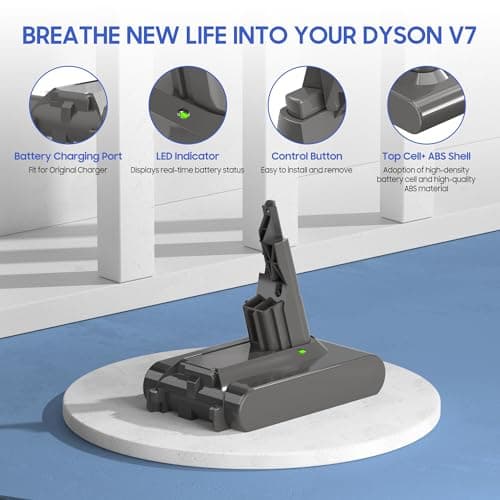 BREATHE NEW LIFE INTO YOUR DYSON V7

Battery Charging Port
Fit for Original Charger

LED Indicator
Displays real-time battery status

Control Button
Easy to install and remove

Top Cell+ ABS Shell
Adoption of high-density battery cell and high-quality ABS material