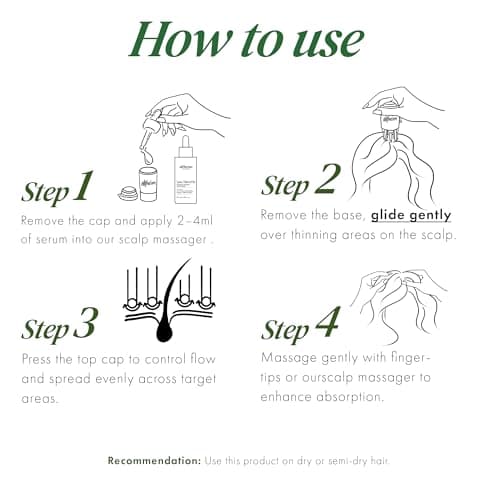 How to use

Step 1

Remove the cap and apply 2–4ml of serum into our scalp massager .

Step 2

Remove the base, glide gently over thinning areas on the scalp.

Step 3

Press the top cap to control flow and spread evenly across target areas.

Step 4

Massage gently with fingertips or ourscalp massager to enhance absorption.

Recommendation: Use this product on dry or semi-dry hair.