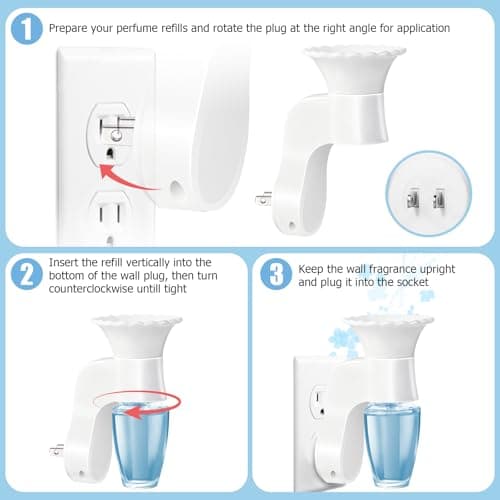 1 Prepare your perfume refills and rotate the plug at the right angle for application

2 Insert the refill vertically into the bottom of the wall plug, then turn counterclockwise untill tight

3 Keep the wall fragrance upright and plug it into the socket