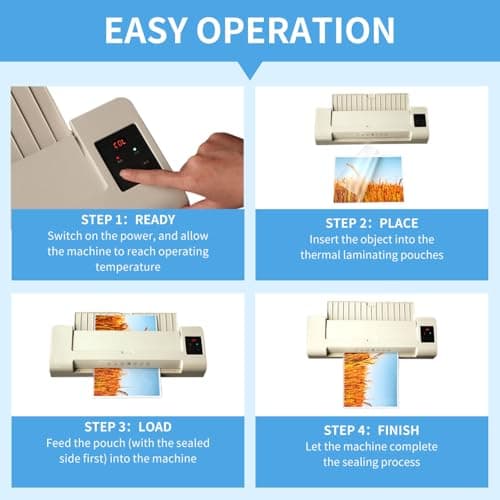 EASY OPERATION

COL

STEP 1: READY
Switch on the power, and allow the machine to reach operating temperature

STEP 2: PLACE
Insert the object into the thermal laminating pouches

STEP 3: LOAD
Feed the pouch (with the sealed side first) into the machine

STEP 4: FINISH
Let the machine complete the sealing process