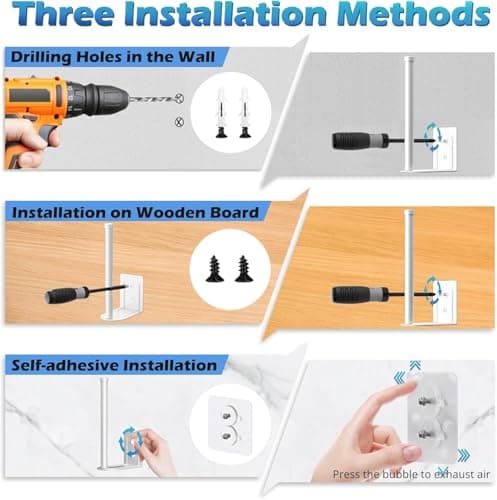 Three Installation Methods

Drilling Holes in the Wall

Installation on Wooden Board

Self-adhesive Installation

Press the bubble to exhaust air