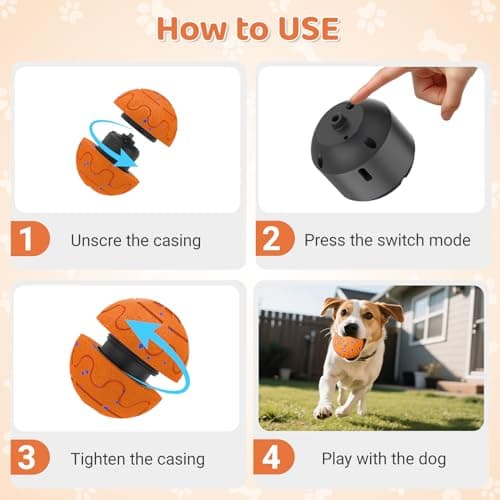 How to USE

1 Unscre the casing

2 Press the switch mode

3 Tighten the casing

4 Play with the dog