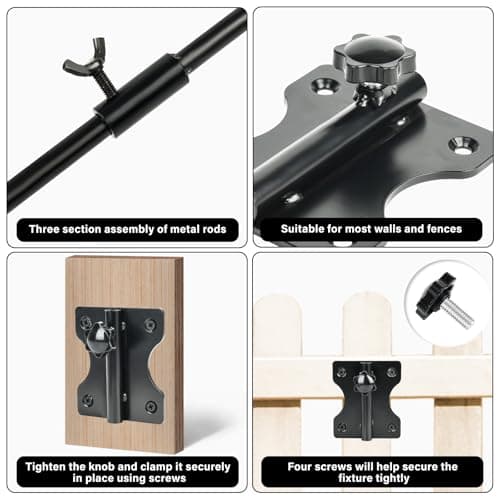 Three section assembly of metal rods

Suitable for most walls and fences

Tighten the knob and clamp it securely in place using screws

Four screws will help secure the fixture tightly