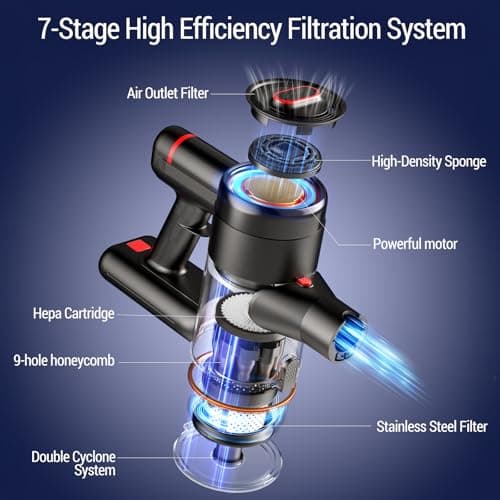 7-Stage High Efficiency Filtration System

Air Outlet Filter

High-Density Sponge

Powerful motor

Hepa Cartridge

9-hole honeycomb

Stainless Steel Filter

Double Cyclone System