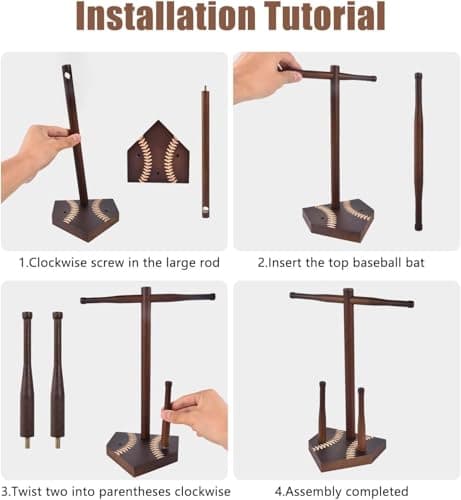 Installation Tutorial

1.Clockwise screw in the large rod

2.Insert the top baseball bat

3.Twist two into parentheses clockwise

4.Assembly completed