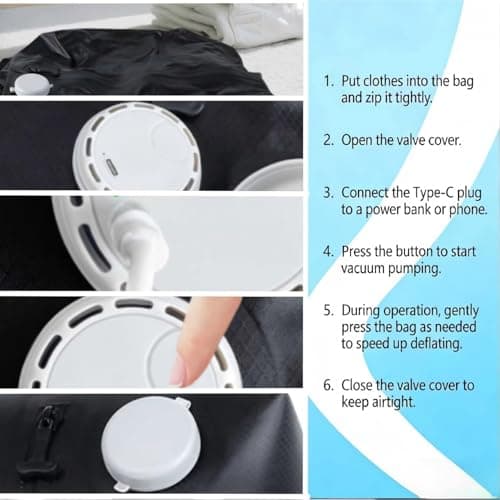 1. Put clothes into the bag and zip it tightly.

2. Open the valve cover.

3. Connect the Type-C plug to a power bank or phone.

4. Press the button to start vacuum pumping.

5. During operation, gently press the bag as needed to speed up deflating.

6. Close the valve cover to keep airtight.