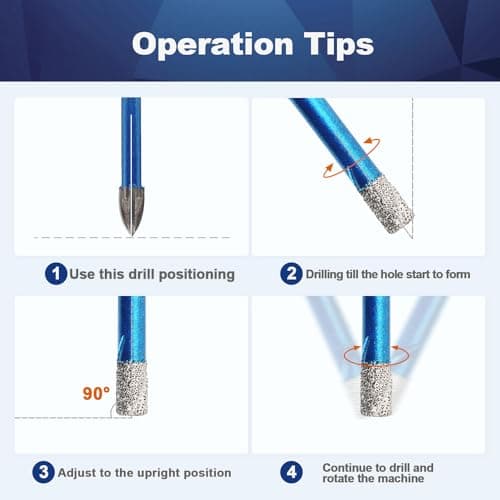 Operation Tips

1 Use this drill positioning

2 Drilling till the hole start to form

90°

3 Adjust to the upright position

4 Continue to drill and rotate the machine