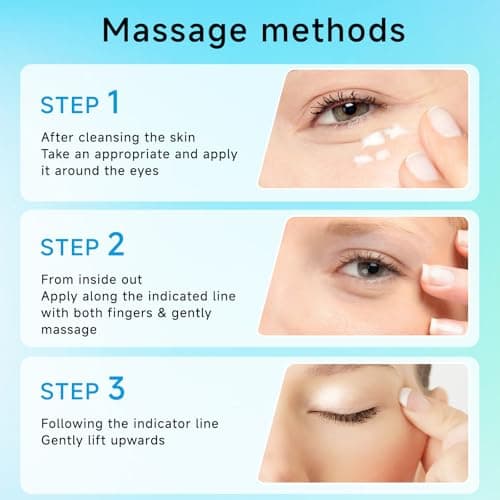 Massage methods

STEP 1

After cleansing the skin
Take an appropriate and apply it around the eyes

STEP 2

From inside out
Apply along the indicated line with both fingers & gently massage

STEP 3

Following the indicator line
Gently lift upwards