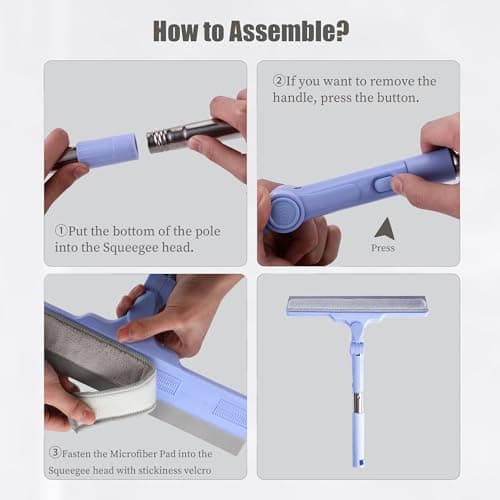 How to Assemble?

①Put the bottom of the pole into the Squeegee head.

②If you want to remove the handle, press the button.

Press

③Fasten the Microfiber Pad into the Squeegee head with stickiness velcro