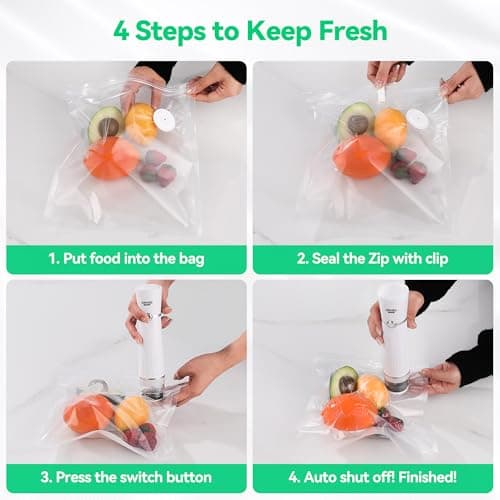 4 Steps to Keep Fresh

1. Put food into the bag

2. Seal the Zip with clip

3. Press the switch button

4. Auto shut off! Finished!