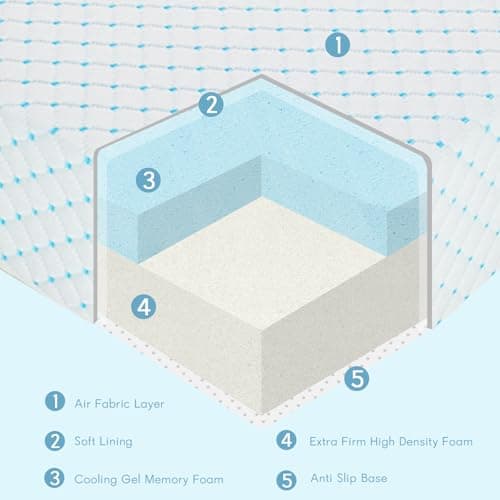 1

2

3

4

5

1 Air Fabric Layer

2 Soft Lining

3 Cooling Gel Memory Foam

4 Extra Firm High Density Foam

5 Anti Slip Base