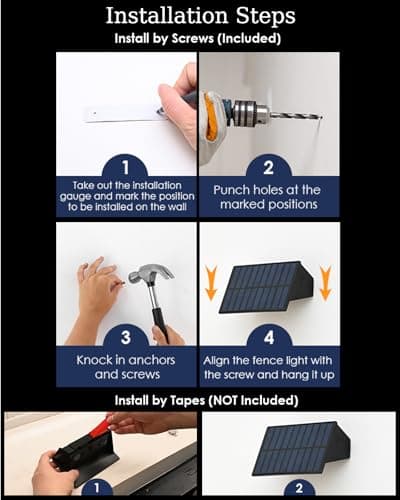 Installation Steps

Install by Screws (Included)

1

Take out the installation gauge and mark the position to be installed on the wall

2

Punch holes at the marked positions

3

Knock in anchors and screws

4

Align the fence light with the screw and hang it up

Install by Tapes (NOT Included)

1

2