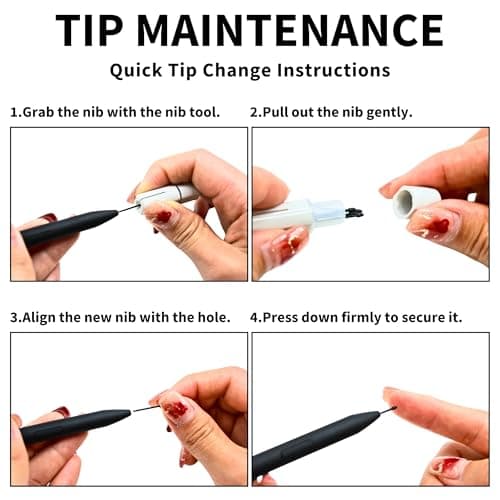 TIP MAINTENANCE

Quick Tip Change Instructions

1.Grab the nib with the nib tool.

2.Pull out the nib gently.

3.Align the new nib with the hole.

4.Press down firmly to secure it.