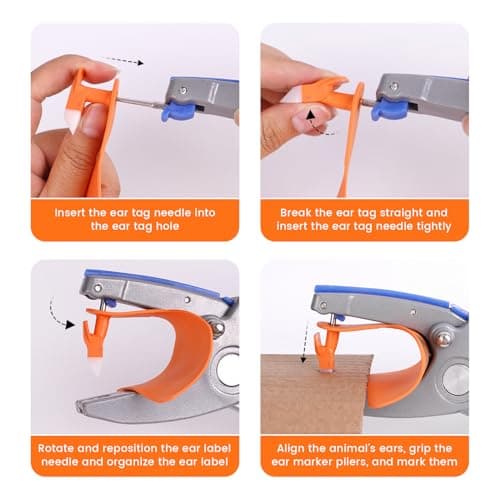 Insert the ear tag needle into the ear tag hole

Break the ear tag straight and insert the ear tag needle tightly

Rotate and reposition the ear label needle and organize the ear label

Align the animal's ears, grip the ear marker pliers, and mark them