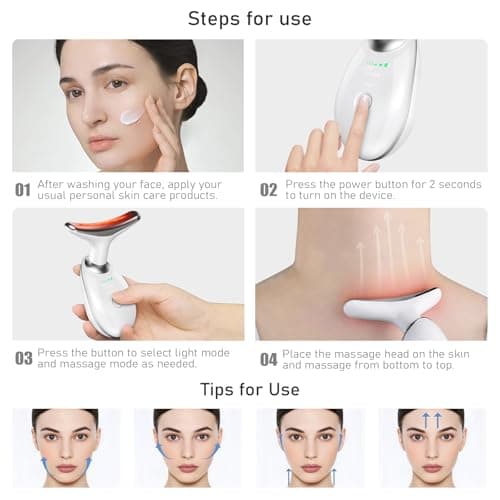 Steps for use

01 After washing your face, apply your usual personal skin care products.

02 Press the power button for 2 seconds to turn on the device.

03 Press the button to select light mode and massage mode as needed.

04 Place the massage head on the skin and massage from bottom to top.

Tips for Use