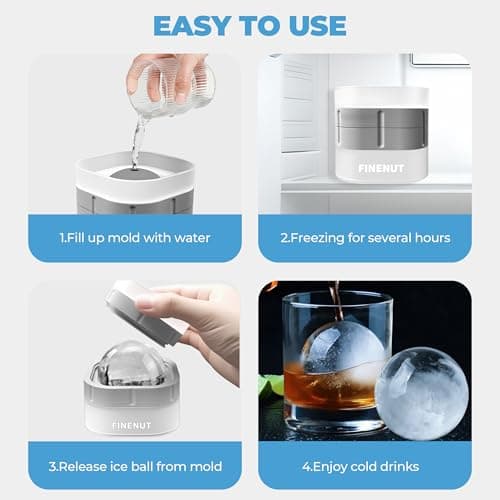 EASY TO USE

1.Fill up mold with water

FINENUT

2.Freezing for several hours

FINENUT

3.Release ice ball from mold

4.Enjoy cold drinks