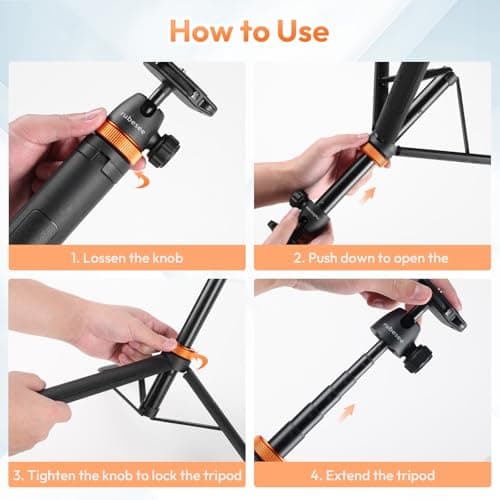 How to Use

rubesee

1. Lossen the knob

2. Push down to open the

3. Tighten the knob to lock the tripod

rubesee

4. Extend the tripod