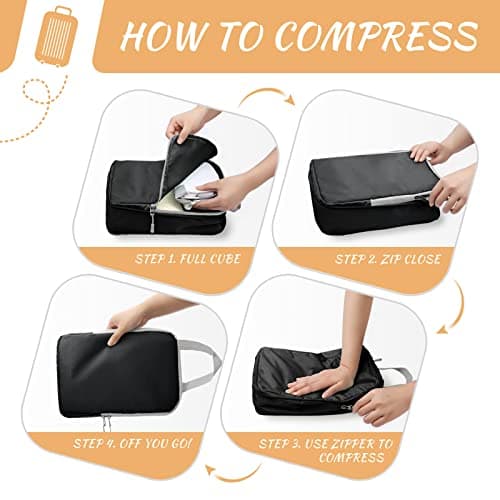 HOW TO COMPRESS

STEP 1. FULL CUBE

STEP 2. ZIP CLOSE

STEP 3. USE ZIPPER TO COMPRESS

STEP 4. OFF YOU GO!