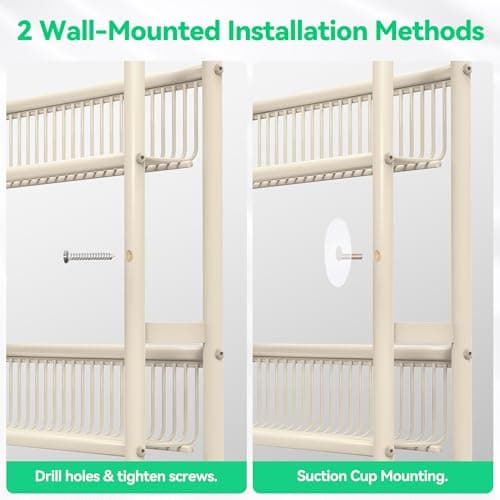 2 Wall-Mounted Installation Methods

Drill holes & tighten screws.

Suction Cup Mounting.