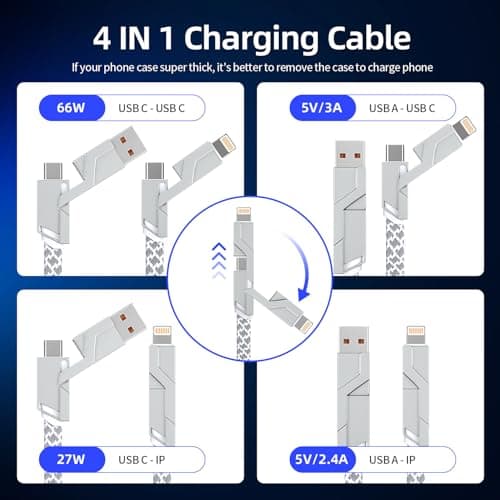 4 IN 1 Charging Cable

If your phone case super thick, it's better to remove the case to charge phone

66W USB C - USB C

5V/3A USB A - USB C

27W USB C - IP

5V/2.4A USB A - IP