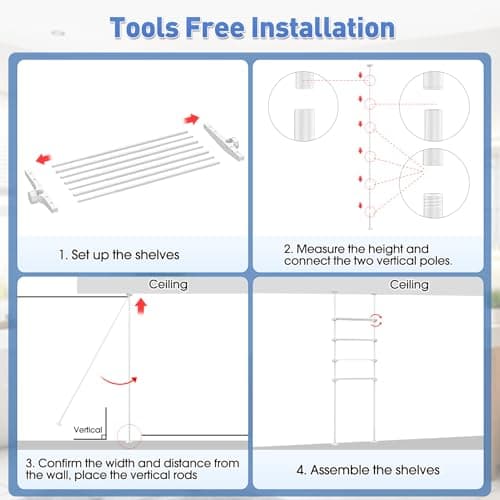 Tools Free Installation

1. Set up the shelves

2. Measure the height and connect the two vertical poles.

Ceiling

Vertical

3. Confirm the width and distance from the wall, place the vertical rods

Ceiling

4. Assemble the shelves