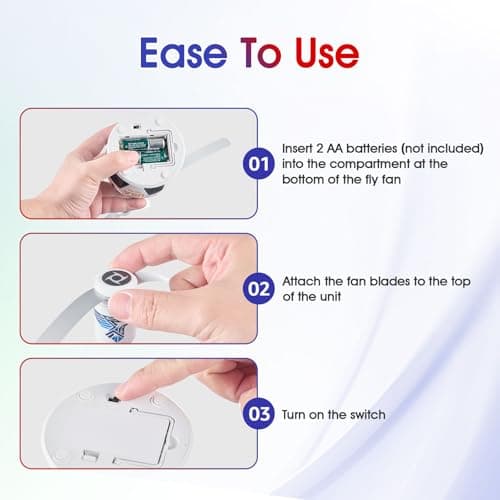 Ease To Use

01 Insert 2 AA batteries (not included) into the compartment at the bottom of the fly fan

02 Attach the fan blades to the top of the unit

03 Turn on the switch