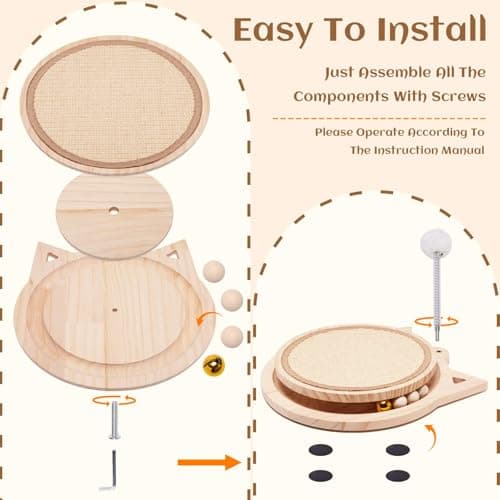 Easy To Install

Just Assemble All The Components With Screws

Please Operate According To The Instruction Manual