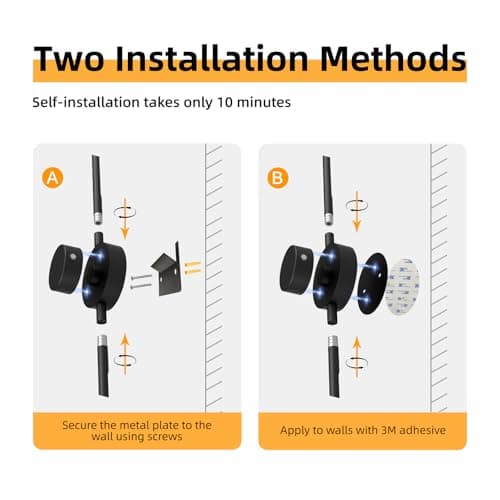 Two Installation Methods

Self-installation takes only 10 minutes

A

Secure the metal plate to the wall using screws

B

Apply to walls with 3M adhesive