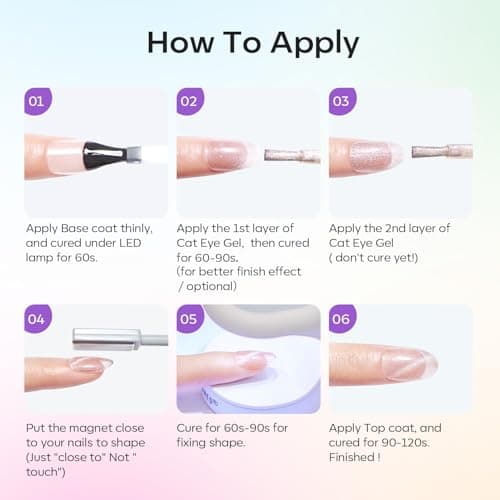 How To Apply

01

Apply Base coat thinly, and cured under LED lamp for 60s.

02

Apply the 1st layer of Cat Eye Gel, then cured for 60-90s. (for better finish effect / optional)

03

Apply the 2nd layer of Cat Eye Gel ( don't cure yet!)

04

Put the magnet close to your nails to shape (Just "close to" Not " touch")

05

Cure for 60s-90s for fixing shape.

06

Apply Top coat, and cured for 90-120s. Finished !