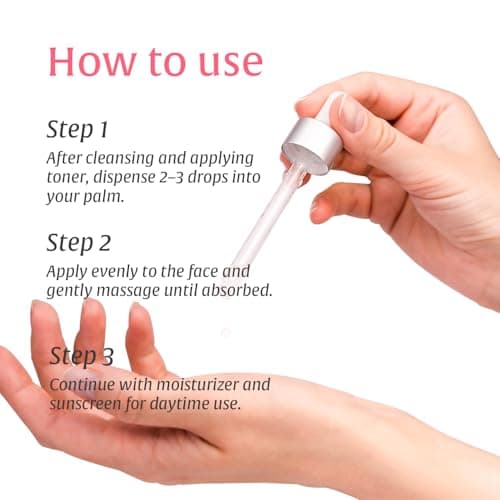 How to use

Step 1
After cleansing and applying toner, dispense 2–3 drops into your palm.

Step 2
Apply evenly to the face and gently massage until absorbed.

Step 3
Continue with moisturizer and sunscreen for daytime use.