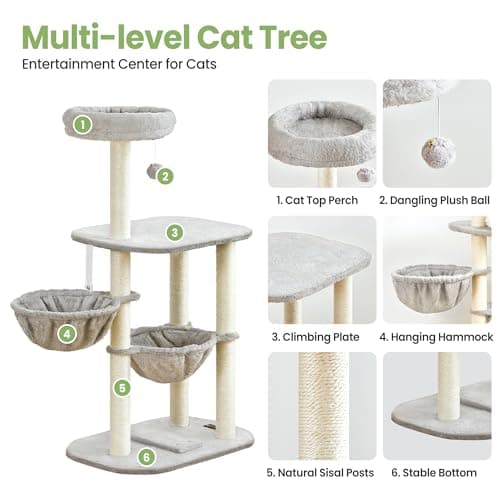 Multi-level Cat Tree

Entertainment Center for Cats

1

2

3

4

5

6

1. Cat Top Perch

2. Dangling Plush Ball

3. Climbing Plate

4. Hanging Hammock

5. Natural Sisal Posts

6. Stable Bottom