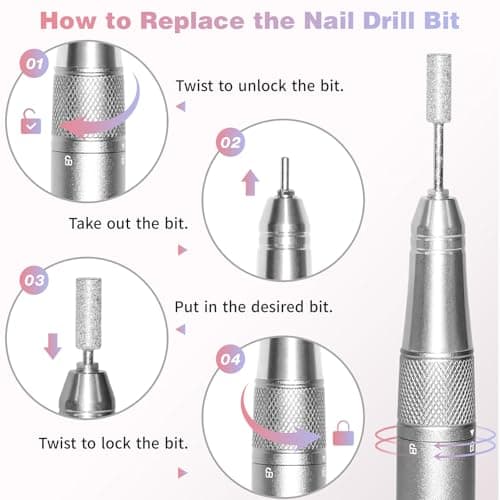 How to Replace the Nail Drill Bit

01

Twist to unlock the bit.

02

Take out the bit.

03

Put in the desired bit.

04

Twist to lock the bit.