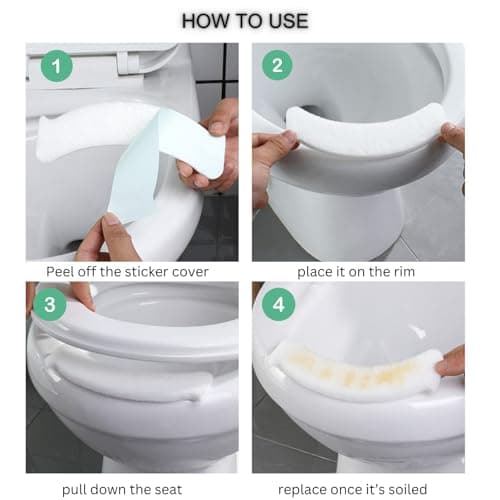 HOW TO USE

1

Peel off the sticker cover

2

place it on the rim

3

pull down the seat

4

replace once it's soiled