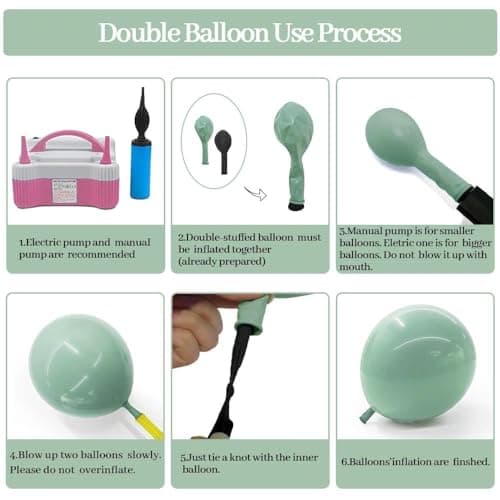 Double Balloon Use Process

1.Electric pump and manual pump are recommended

2.Double-stuffed balloon must be inflated together (already prepared)

3.Manual pump is for smaller balloons. Eletric one is for bigger balloons. Do not blow it up with mouth.

4.Blow up two balloons slowly. Please do not overinflate.

5.Just tie a knot with the inner balloon.

6.Balloons'inflation are finshed.