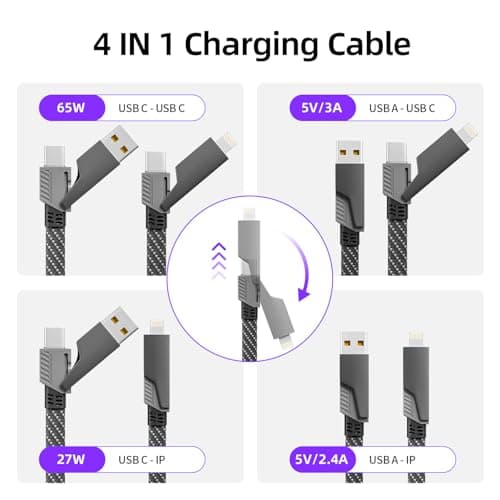 4 IN 1 Charging Cable

65W USB C - USB C

5V/3A USB A - USB C

27W USB C - IP

5V/2.4A USB A - IP