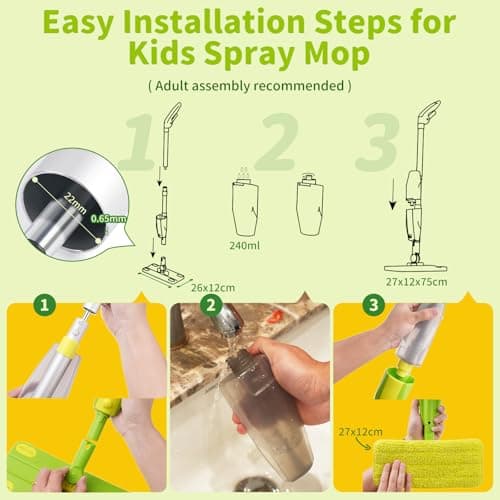 Easy Installation Steps for Kids Spray Mop

( Adult assembly recommended )

1

22mm

0.65mm

26x12cm

2

240ml

3

27x12x75cm

1

2

3

27x12cm