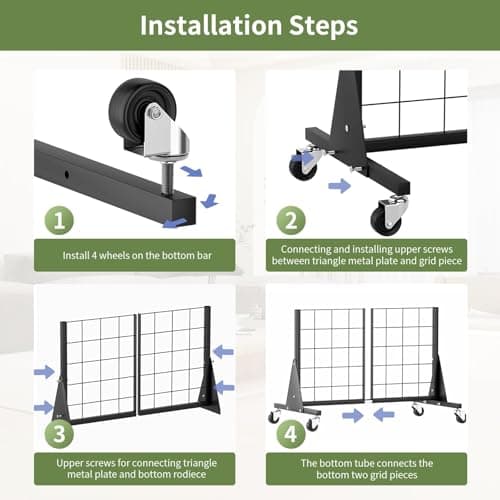 Installation Steps

1

Install 4 wheels on the bottom bar

2

Connecting and installing upper screws between triangle metal plate and grid piece

3

Upper screws for connecting triangle metal plate and bottom rodiece

4

The bottom tube connects the bottom two grid pieces