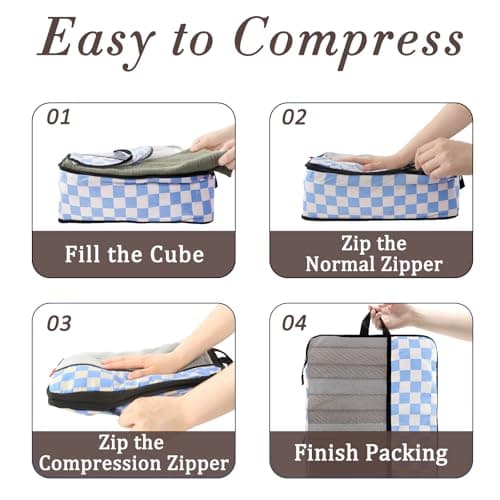 Easy to Compress

01

Fill the Cube

02

Zip the Normal Zipper

03

Zip the Compression Zipper

04

Finish Packing